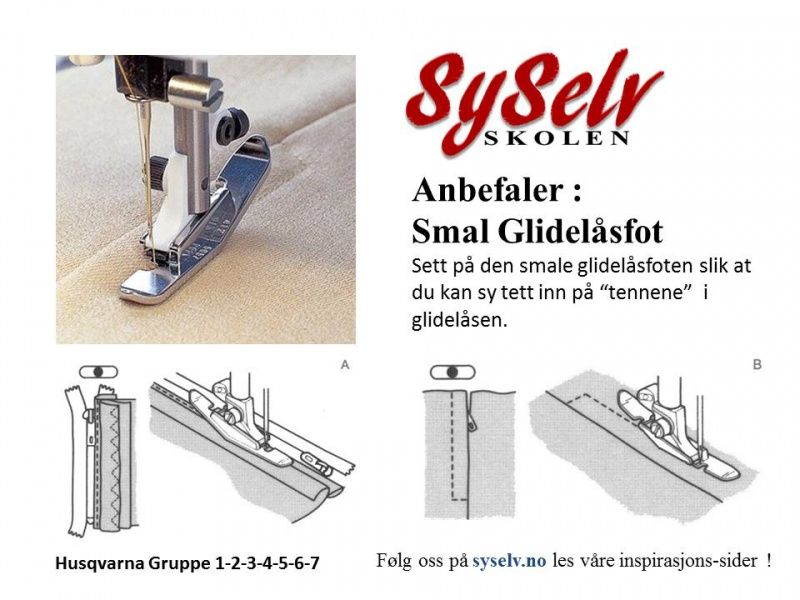 SySelv
SKOLEN

Anbefaler :
Smal Glidelåsfot

Sett på den smale glidelåsfoten slik at du kan sy tett inn på "tennene" i glidelåsen.

A

B

Husqvarna Gruppe 1-2-3-4-5-6-7

Følg oss på syselv.no les våre inspirasjons-sider !